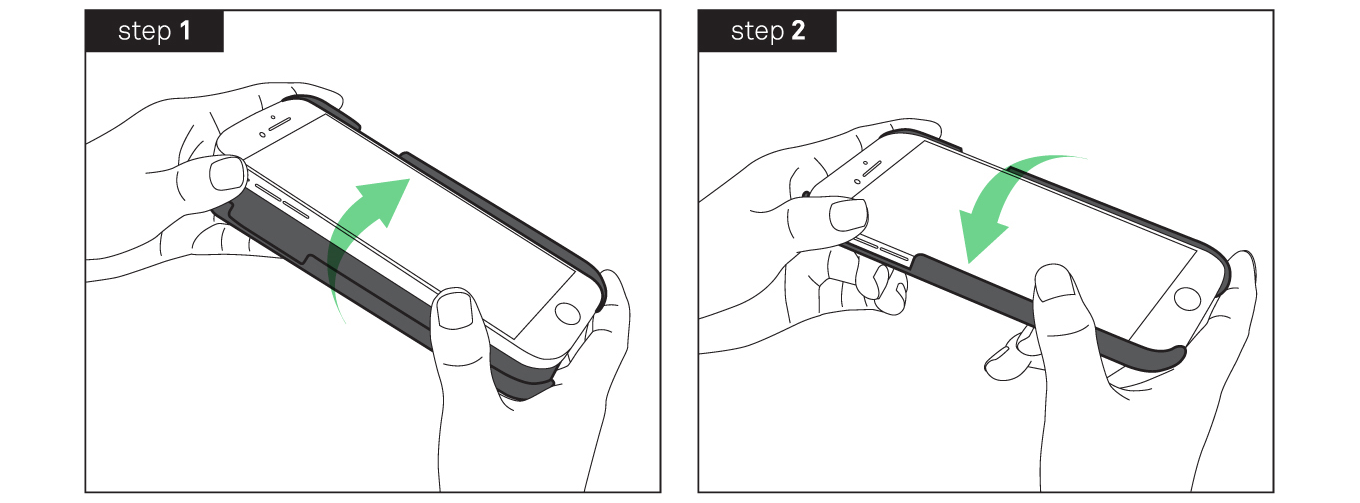 step 1

step 2